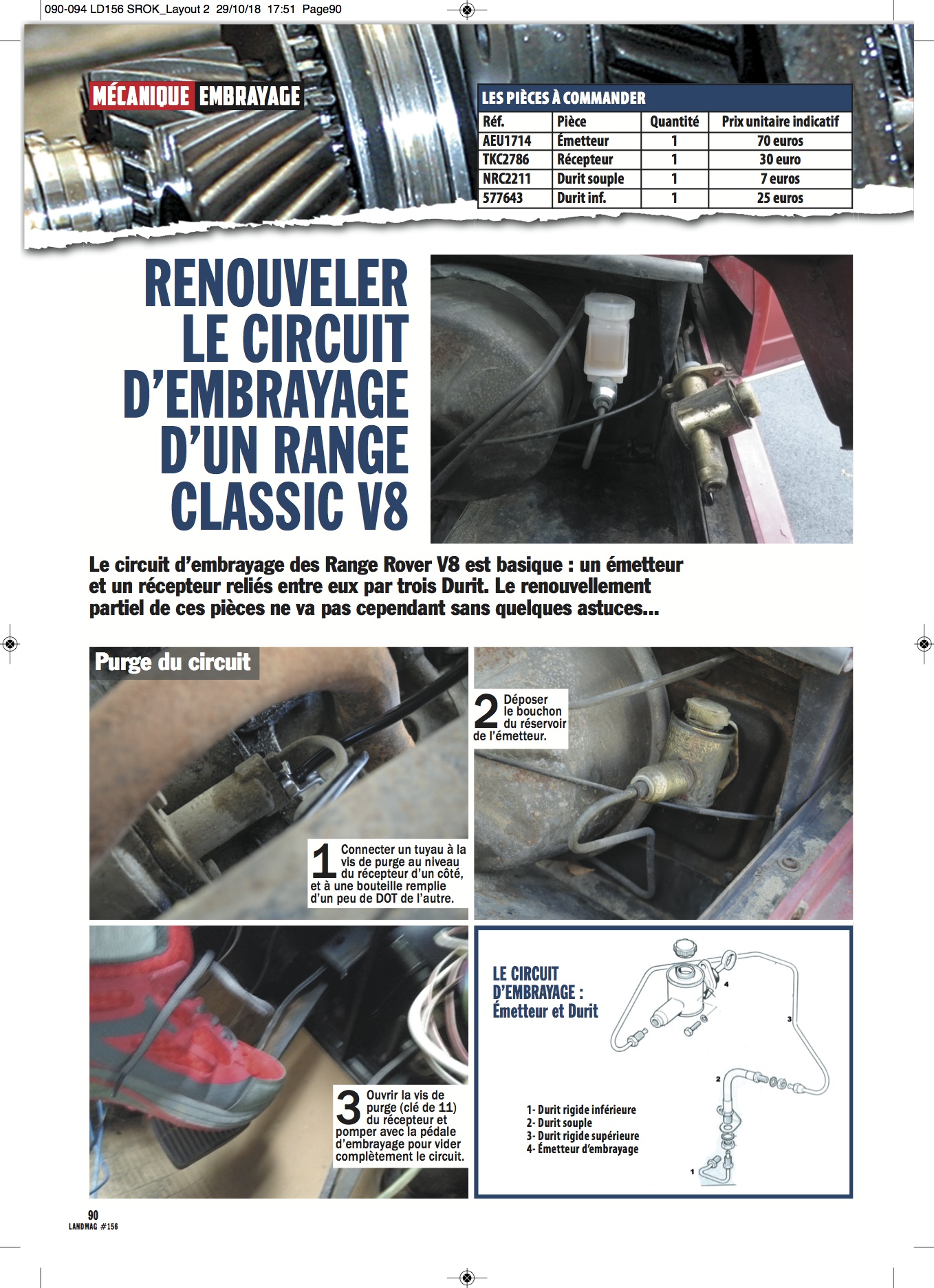 090-094 LD156 SROK_Layout 2 29/10/18 17:51 Page90

MÉCANIQUE EMBRAYAGE

LES PIÈCES À COMMANDER

| Réf. | Pièce | Quantité | Prix unitaire indicatif |
|---|---|---|---|
| AEU1714 | Émetteur | 1 | 70 euros |
| TKC2786 | Récepteur | 1 | 30 euro |
| NRC2211 | Durit souple | 1 | 7 euros |
| 577643 | Durit inf. | 1 | 25 euros |

RENOUVELER LE CIRCUIT D'EMBRAYAGE D'UN RANGE CLASSIC V8

Le circuit d'embrayage des Range Rover V8 est basique : un émetteur et un récepteur reliés entre eux par trois Durit. Le renouvellement partiel de ces pièces ne va pas cependant sans quelques astuces...

Purge du circuit

1 Connecter un tuyau à la vis de purge au niveau du récepteur d'un côté, et à une bouteille remplie d'un peu de DOT de l'autre.

2 Déposer le bouchon du réservoir de l'émetteur.

3 Ouvrir la vis de purge (clé de 11) du récepteur et pomper avec la pédale d'embrayage pour vider complètement le circuit.

LE CIRCUIT D'EMBRAYAGE : Émetteur et Durit

4
3
2
1

1- Durit rigide inférieure
2- Durit souple
3- Durit rigide supérieure
4- Émetteur d'embrayage

90
LANDMAG #156