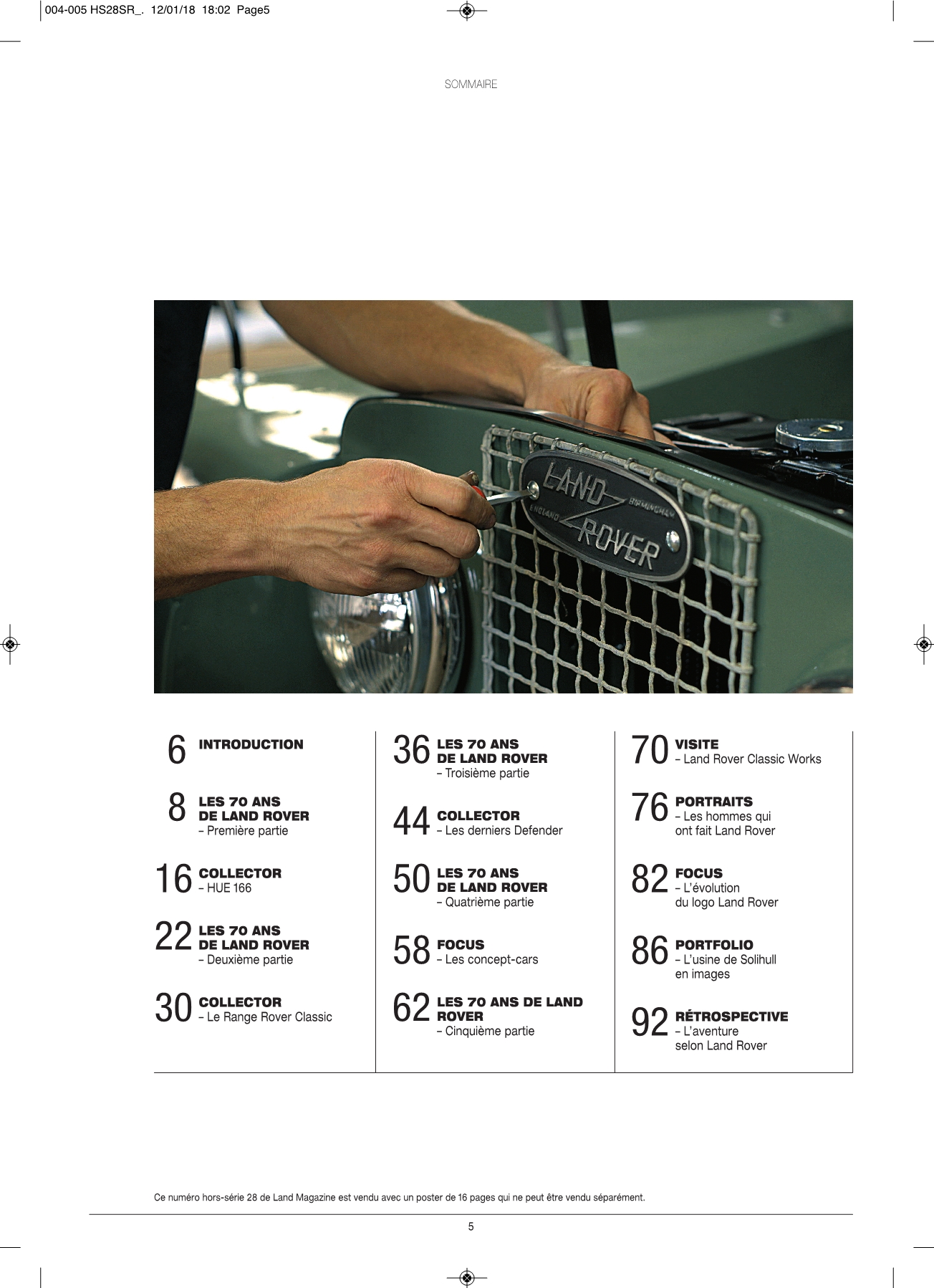 004-005 HS28SR_. 12/01/18 18:02 Page5

SOMMAIRE

LAND ROVER
ENGLAND BIRMINGHAM

6 INTRODUCTION

8 LES 70 ANS DE LAND ROVER
– Première partie

16 COLLECTOR
– HUE 166

22 LES 70 ANS DE LAND ROVER
– Deuxième partie

30 COLLECTOR
– Le Range Rover Classic

36 LES 70 ANS DE LAND ROVER
– Troisième partie

44 COLLECTOR
– Les derniers Defender

50 LES 70 ANS DE LAND ROVER
– Quatrième partie

58 FOCUS
– Les concept-cars

62 LES 70 ANS DE LAND ROVER
– Cinquième partie

70 VISITE
– Land Rover Classic Works

76 PORTRAITS
– Les hommes qui ont fait Land Rover

82 FOCUS
– L'évolution du logo Land Rover

86 PORTFOLIO
– L'usine de Solihull en images

92 RÉTROSPECTIVE
– L'aventure selon Land Rover

Ce numéro hors-série 28 de Land Magazine est vendu avec un poster de 16 pages qui ne peut être vendu séparément.

5