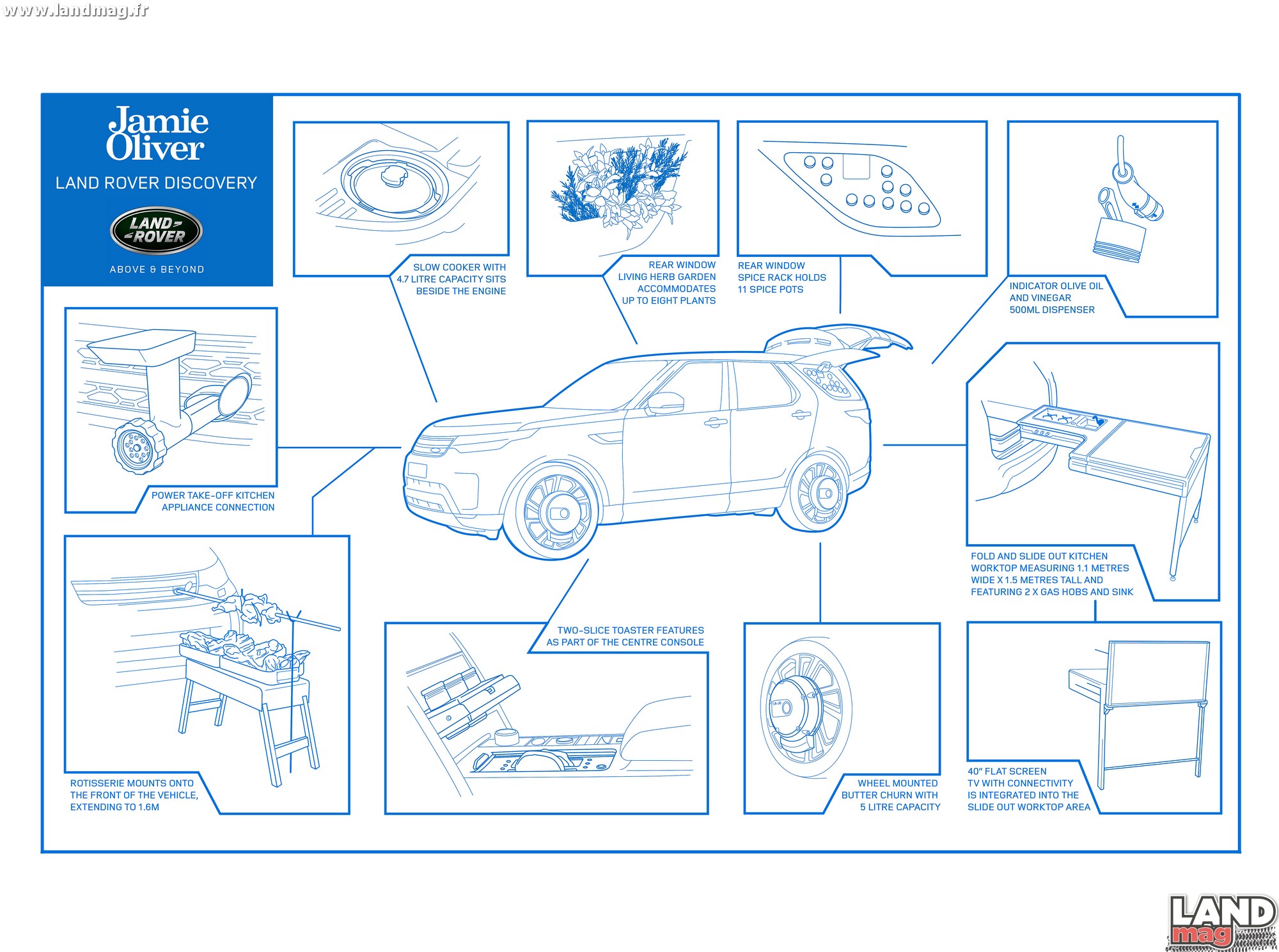 www.landmag.fr

Jamie Oliver

LAND ROVER DISCOVERY

LAND ROVER

ABOVE & BEYOND

SLOW COOKER WITH 4.7 LITRE CAPACITY SITS BESIDE THE ENGINE

REAR WINDOW LIVING HERB GARDEN ACCOMMODATES UP TO EIGHT PLANTS

REAR WINDOW SPICE RACK HOLDS 11 SPICE POTS

INDICATOR OLIVE OIL AND VINEGAR 500ML DISPENSER

POWER TAKE-OFF KITCHEN APPLIANCE CONNECTION

FOLD AND SLIDE OUT KITCHEN WORKTOP MEASURING 1.1 METRES WIDE X 1.5 METRES TALL AND FEATURING 2 X GAS HOBS AND SINK

TWO-SLICE TOASTER FEATURES AS PART OF THE CENTRE CONSOLE

ROTISSERIE MOUNTS ONTO THE FRONT OF THE VEHICLE, EXTENDING TO 1.6M

WHEEL MOUNTED BUTTER CHURN WITH 5 LITRE CAPACITY

40" FLAT SCREEN TV WITH CONNECTIVITY IS INTEGRATED INTO THE SLIDE OUT WORKTOP AREA

LAND mag